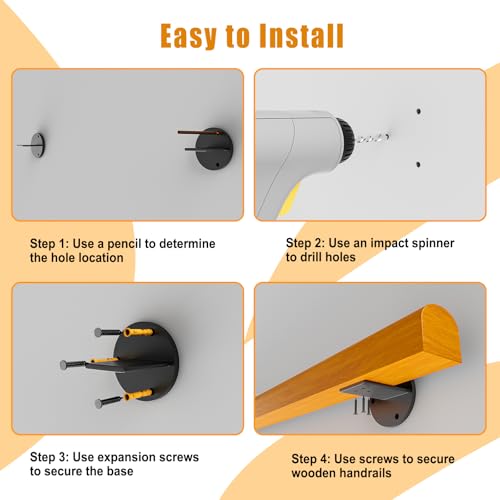 Easy to Install

Step 1: Use a pencil to determine the hole location

Step 2: Use an impact spinner to drill holes

Step 3: Use expansion screws to secure the base

Step 4: Use screws to secure wooden handrails